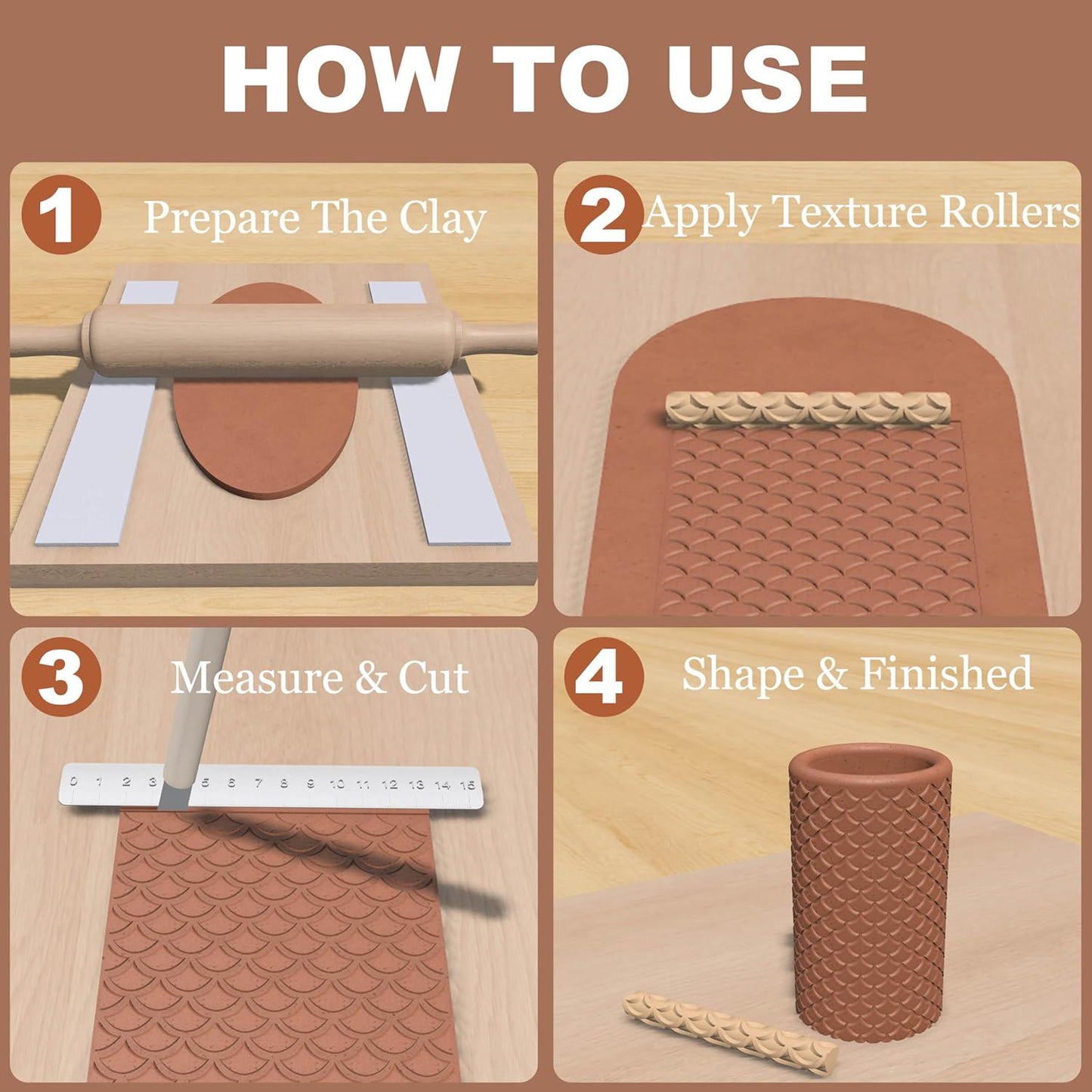 HOW TO USE

1 Prepare The Clay

2 Apply Texture Rollers

3 Measure & Cut

0 1 2 3 5 6 7 8 9 10 11 12 13 14 15

4 Shape & Finished