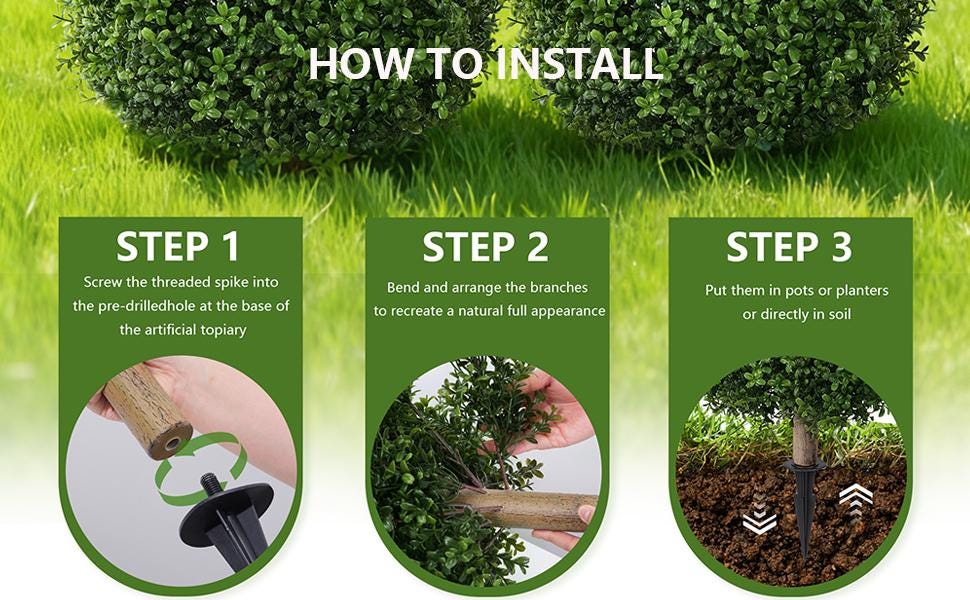 HOW TO INSTALL

STEP 1
Screw the threaded spike into the pre-drilledhole at the base of the artificial topiary

STEP 2
Bend and arrange the branches to recreate a natural full appearance

STEP 3
Put them in pots or planters or directly in soil